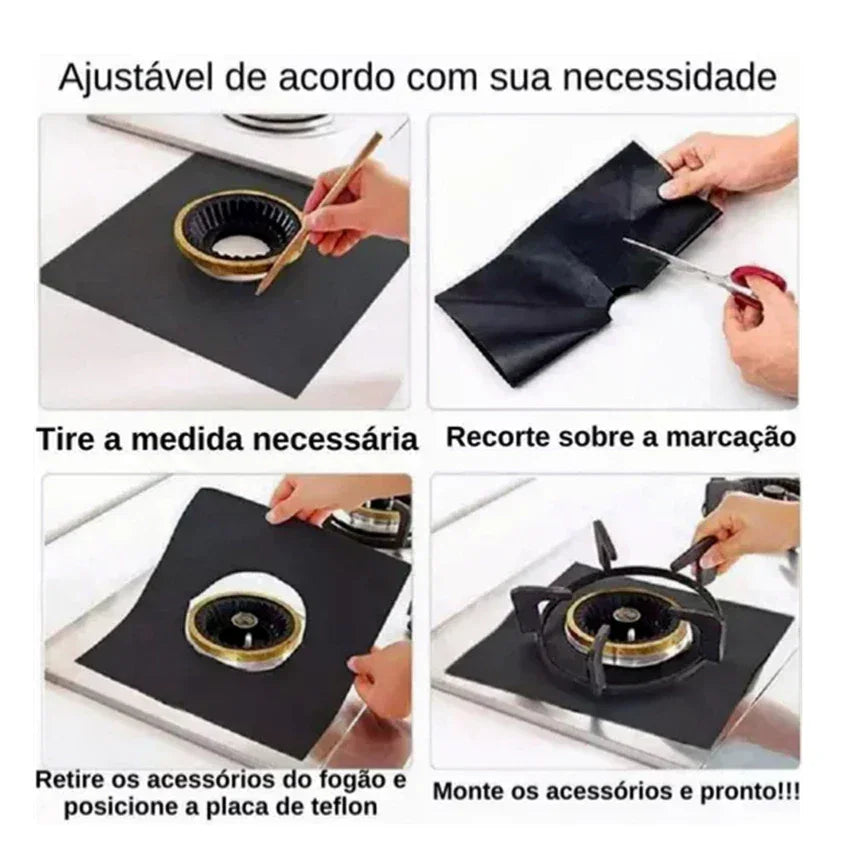 Ajustável de acordo com sua necessidade

Tire a medida necessária

Recorte sobre a marcação

Retire os acessórios do fogão e posicione a placa de teflon

Monte os acessórios e pronto!!!